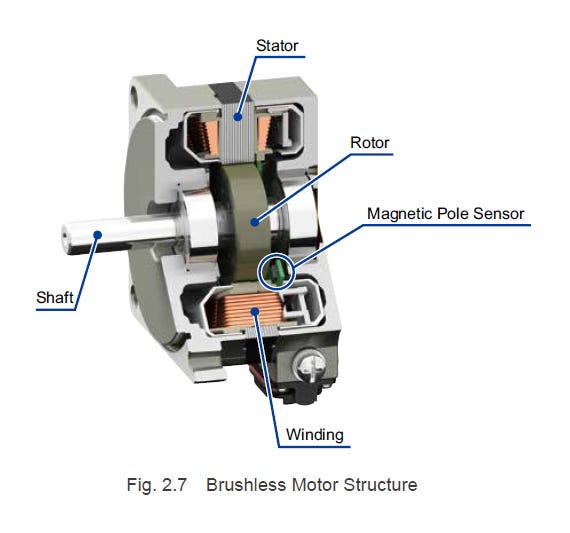 Stator

Rotor

Magnetic Pole Sensor

Shaft

Winding

Fig. 2.7 Brushless Motor Structure